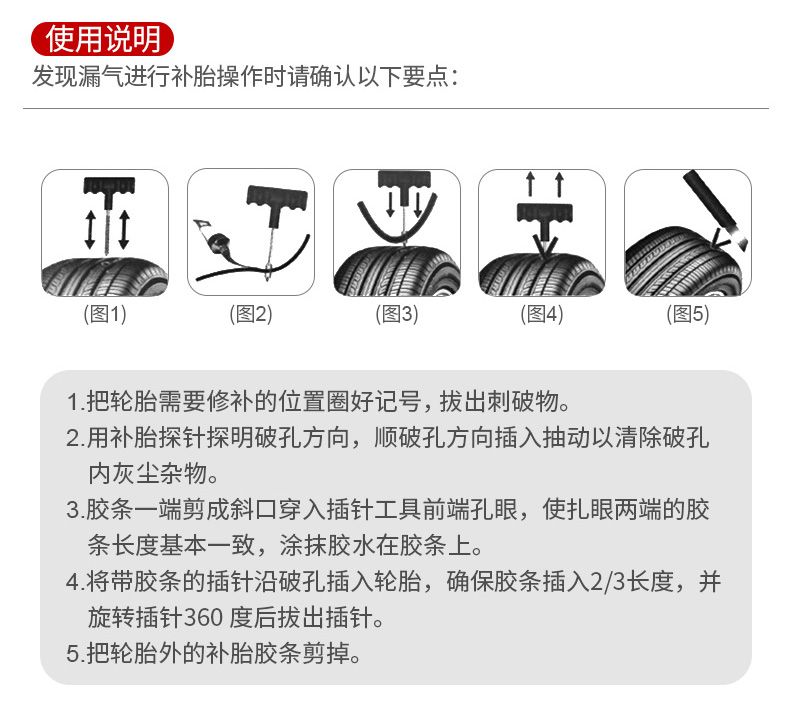 使用说明
发现漏气进行补胎操作时请确认以下要点:

(图1)

(图2)

(图3)

(图4)

(图5)

1.把轮胎需要修补的位置圈好记号，拔出刺破物。
2.用补胎探针探明破孔方向，顺破孔方向插入抽动以清除破孔内灰尘杂物。
3.胶条一端剪成斜口穿入插针工具前端孔眼，使扎眼两端的胶条长度基本一致，涂抹胶水在胶条上。
4.将带胶条的插针沿破孔插入轮胎，确保胶条插入2/3长度，并旋转插针360 度后拔出插针。
5.把轮胎外的补胎胶条剪掉。